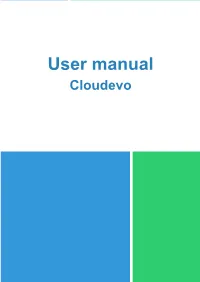 User manual
Cloudevo